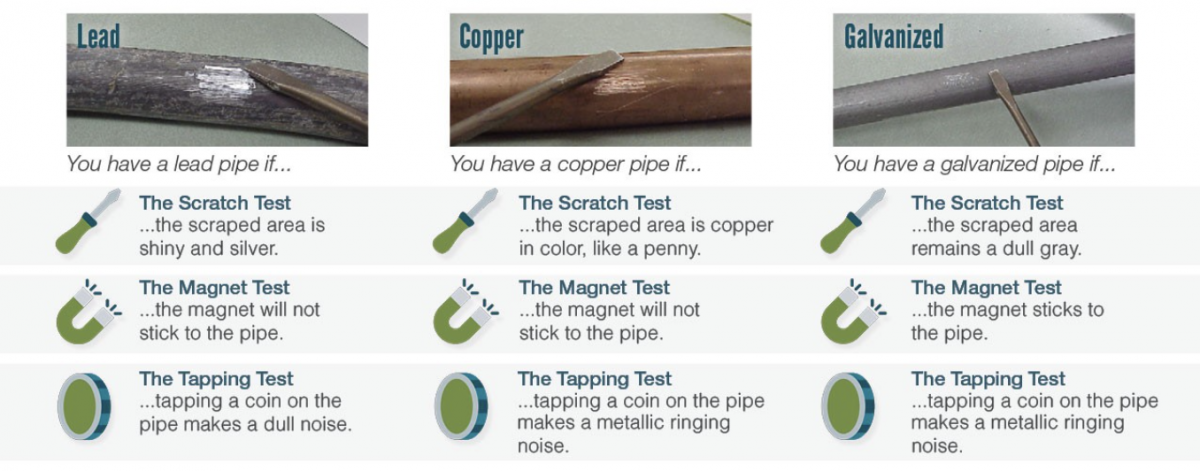 Lead

You have a lead pipe if...

The Scratch Test
...the scraped area is shiny and silver.

The Magnet Test
...the magnet will not stick to the pipe.

The Tapping Test
...tapping a coin on the pipe makes a dull noise.

Copper

You have a copper pipe if...

The Scratch Test
...the scraped area is copper in color, like a penny.

The Magnet Test
...the magnet will not stick to the pipe.

The Tapping Test
...tapping a coin on the pipe makes a metallic ringing noise.

Galvanized

You have a galvanized pipe if...

The Scratch Test
...the scraped area remains a dull gray.

The Magnet Test
...the magnet sticks to the pipe.

The Tapping Test
...tapping a coin on the pipe makes a metallic ringing noise.